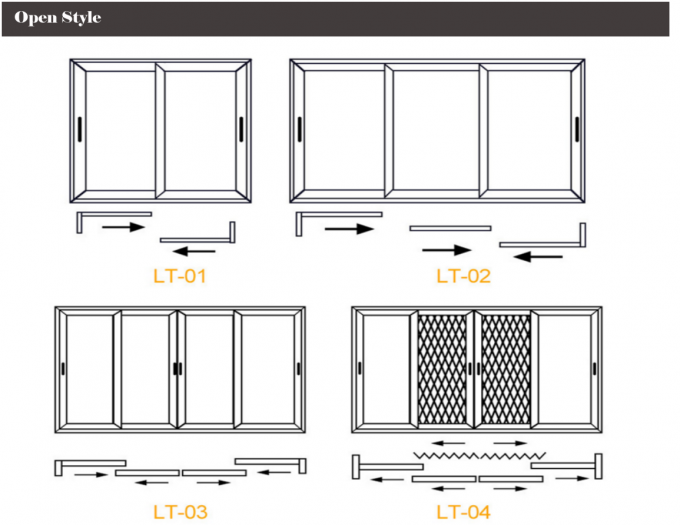 Open Style

LT-01

LT-02

LT-03

LT-04